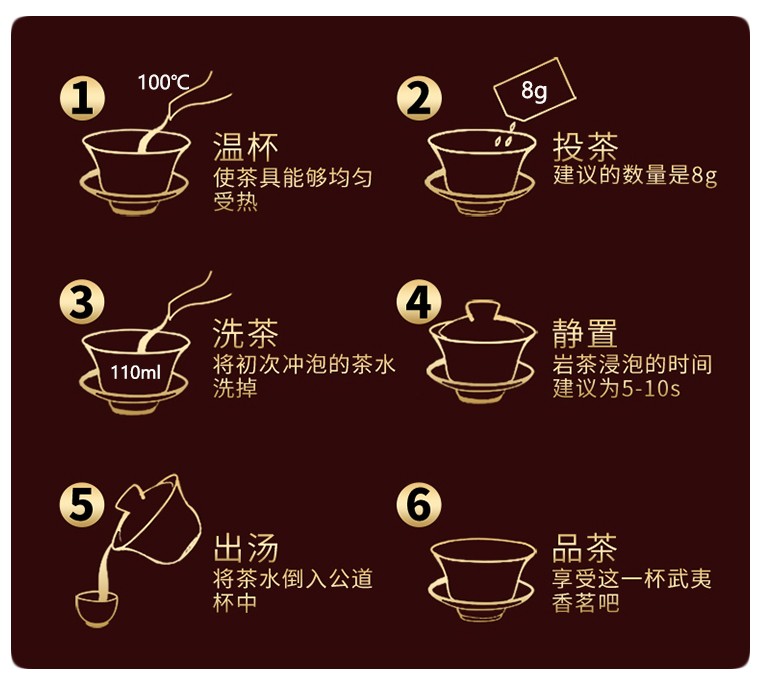 1
100℃
温杯
使茶具能够均匀受热

2
8g
投茶
建议的数量是8g

3
110ml
洗茶
将初次冲泡的茶水洗掉

4
静置
岩茶浸泡的时间建议为5-10s

5
出汤
将茶水倒入公道杯中

6
品茶
享受这一杯武夷香茗吧