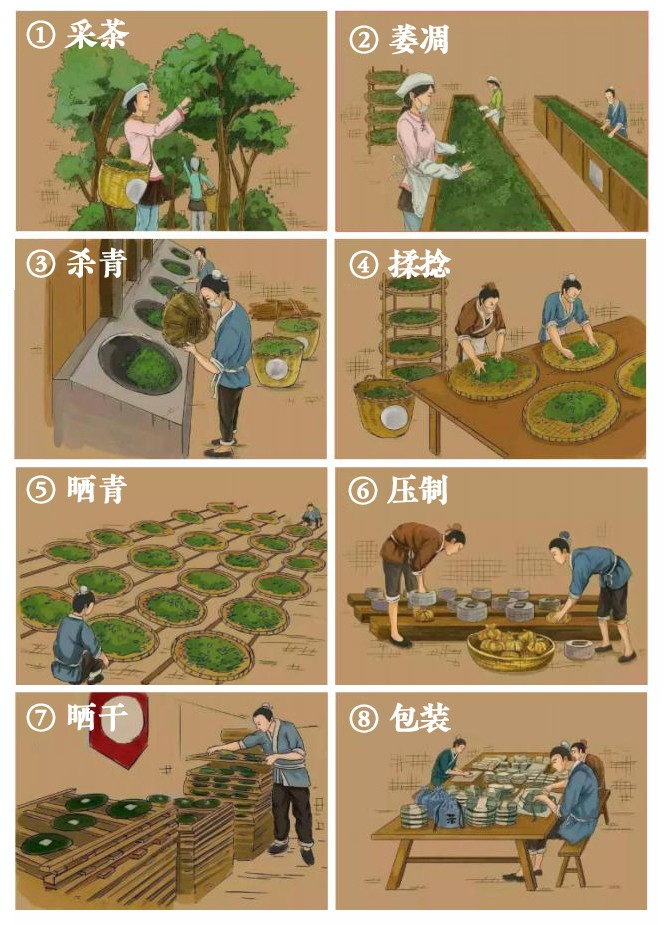 ① 采茶

② 萎凋

③ 杀青

④ 揉捻

⑤ 晒青

⑥ 压制

⑦ 晒干

⑧ 包装

茶