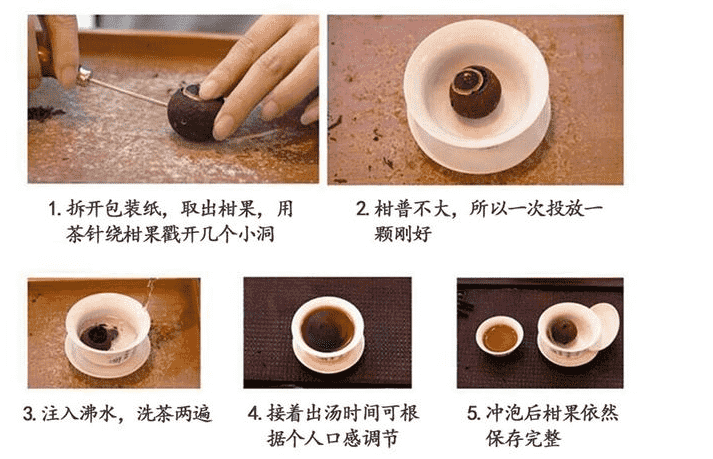 1. 拆开包装纸，取出柑果，用茶针绕柑果戳开几个小洞

2. 柑普不大，所以一次投放一颗刚好

3. 注入沸水，洗茶两遍

4. 接着出汤时间可根据个人口感调节

5. 冲泡后柑果依然保存完整