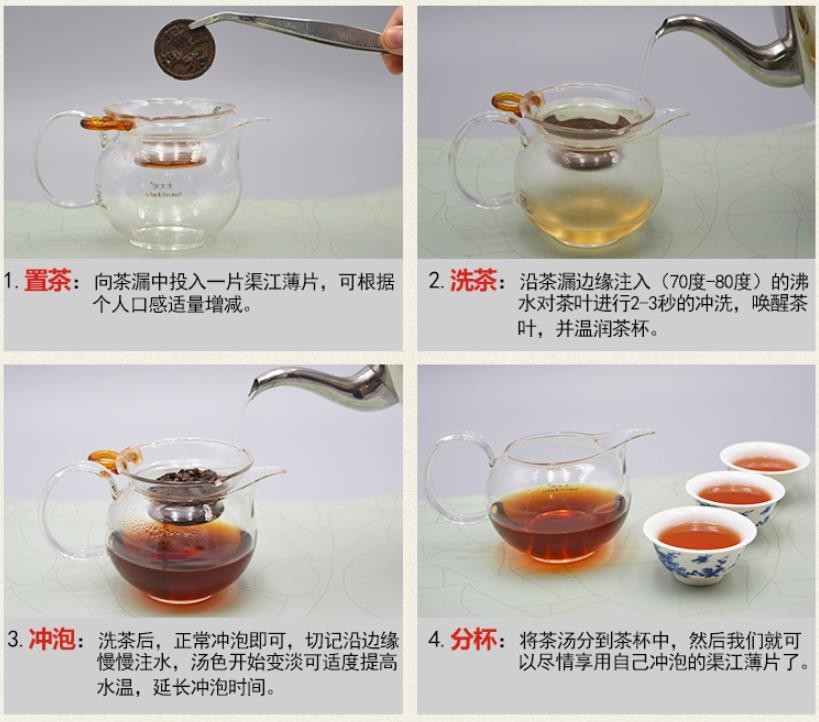 1. 置茶：向茶漏中投入一片渠江薄片，可根据个人口感适量增减。

2. 洗茶：沿茶漏边缘注入（70度-80度）的沸水对茶叶进行2-3秒的冲洗，唤醒茶叶，并温润茶杯。

3. 冲泡：洗茶后，正常冲泡即可，切记沿边缘慢慢注水，汤色开始变淡可适度提高水温，延长冲泡时间。

4. 分杯：将茶汤分到茶杯中，然后我们就可以尽情享用自己冲泡的渠江薄片了。