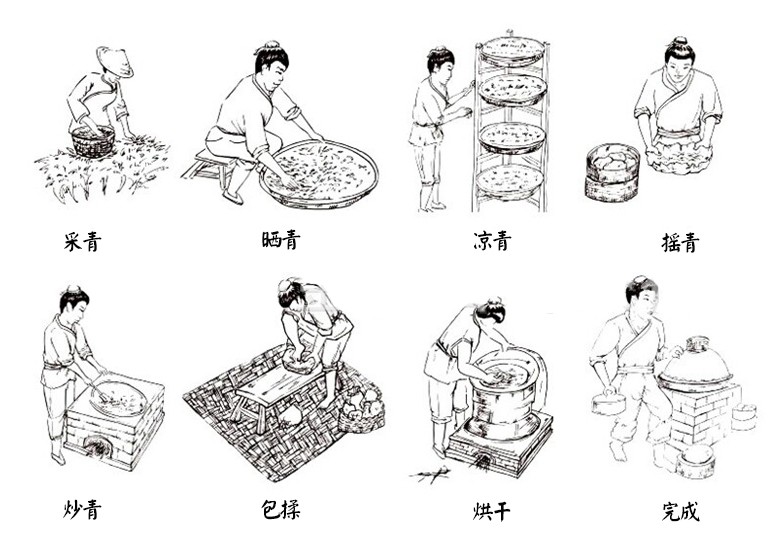 采青

晒青

凉青

摇青

炒青

包揉

烘干

完成