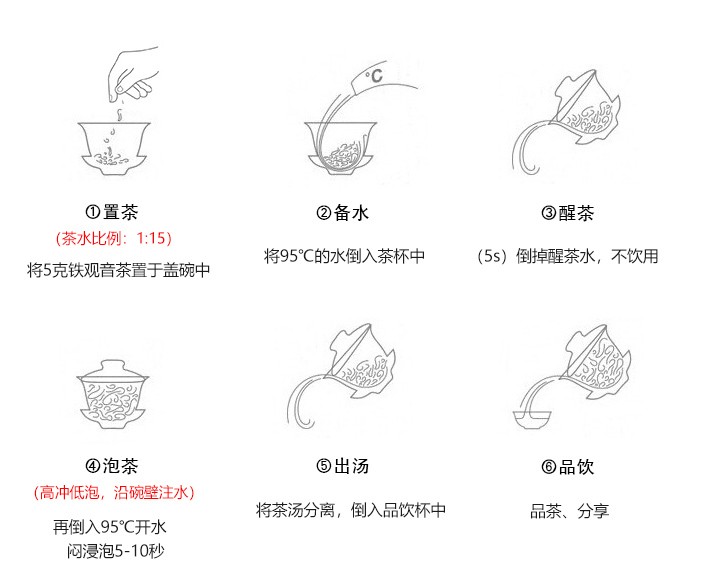 °C

①置茶
（茶水比例：1:15）
将5克铁观音茶置于盖碗中

②备水
将95℃的水倒入茶杯中

③醒茶
（5s）倒掉醒茶水，不饮用

④泡茶
（高冲低泡，沿碗壁注水）
再倒入95℃开水
闷浸泡5-10秒

⑤出汤
将茶汤分离，倒入品饮杯中

⑥品饮
品茶、分享