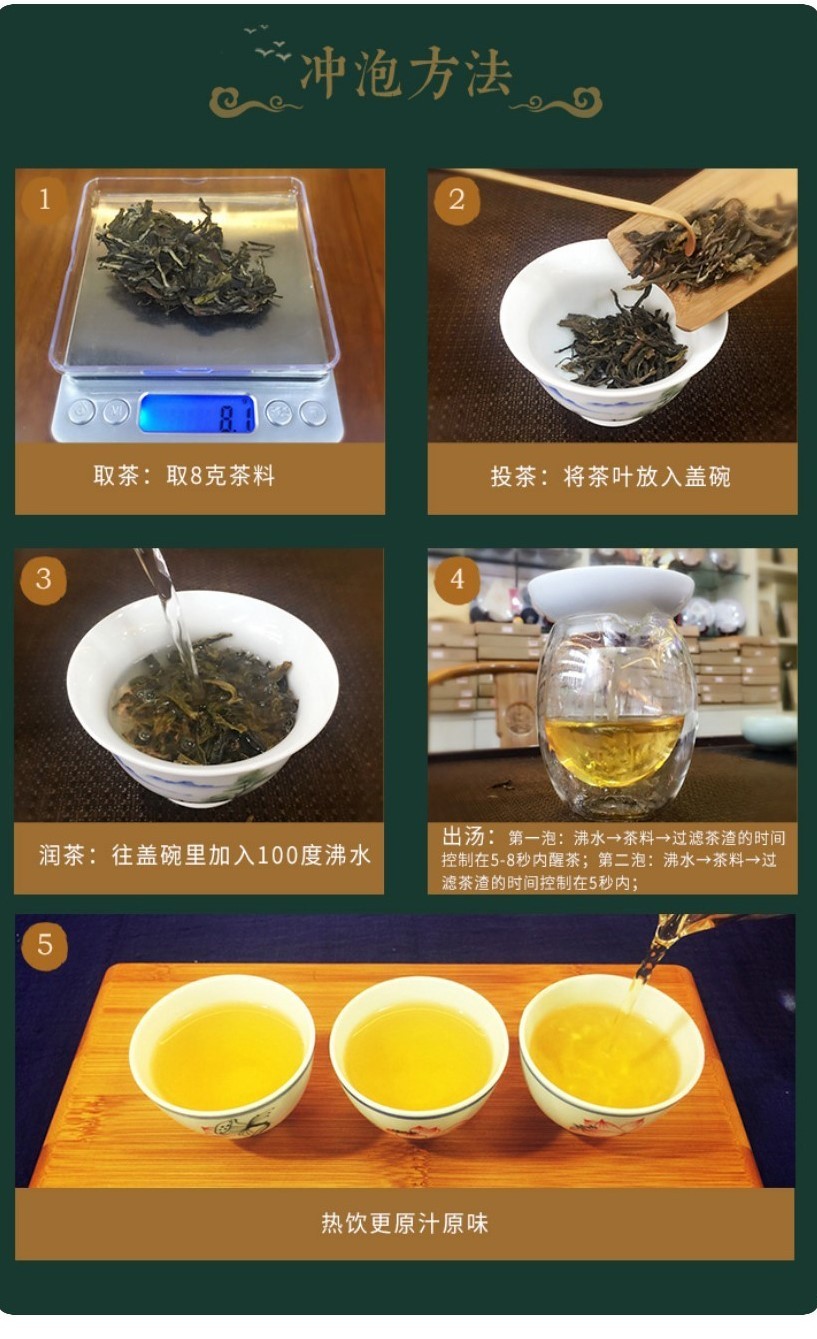 冲泡方法

1

8.1

取茶：取8克茶料

2

投茶：将茶叶放入盖碗

3

润茶：往盖碗里加入100度沸水

4

出汤：第一泡：沸水→茶料→过滤茶渣的时间控制在5-8秒内醒茶；第二泡：沸水→茶料→过滤茶渣的时间控制在5秒内；

5

热饮更原汁原味